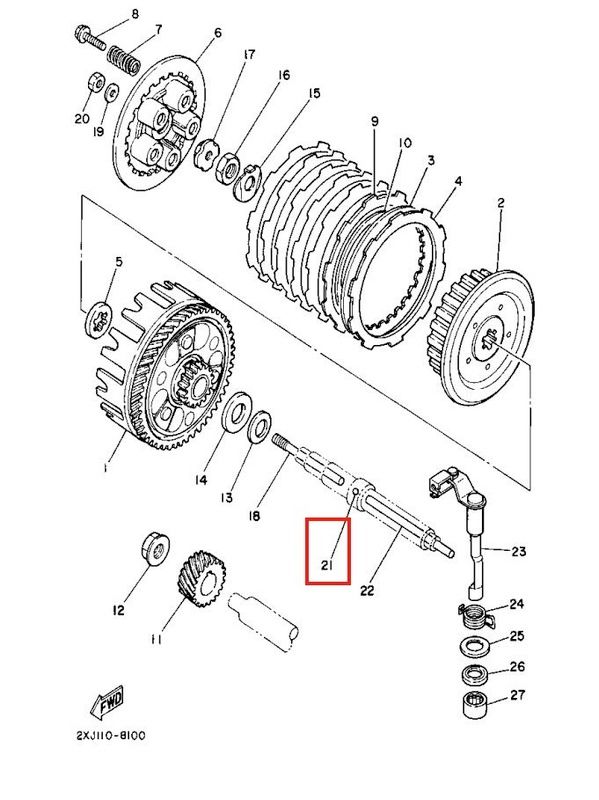 8
7
6
17
16
15
20
19
9
10
3
4
2
5
1
14
13
18
21
22
23
12
11
24
25
26
27
FWD
2XJ110-8100