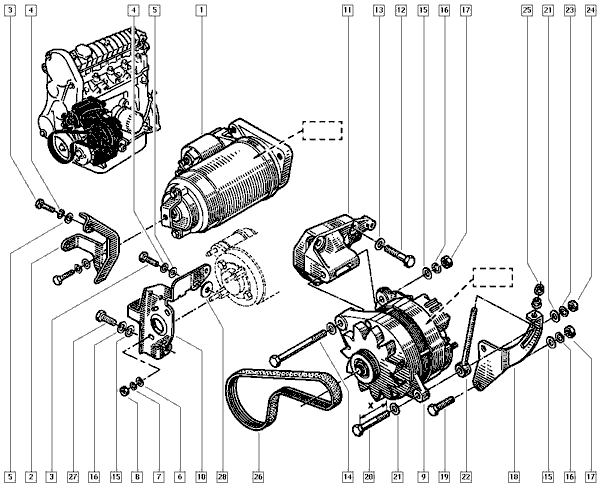 3 4 4 5 1 11 13 12 15 16 17 25 21 23 24

x

5 2 3 27 16 15 8 7 6 10 28 26 14 20 21 9 19 22 18 15 16 17