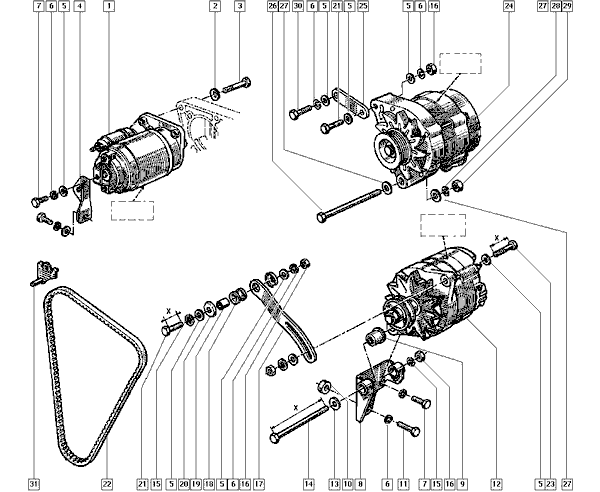 7 6 5 4 1 2 3 26 27 30 6 5 21 5 25 5 6 16 24 27 28 29

x

x

x

31 22 21 15 5 20 19 18 5 6 16 17 14 13 10 8 6 11 7 15 16 9 12 5 23 27